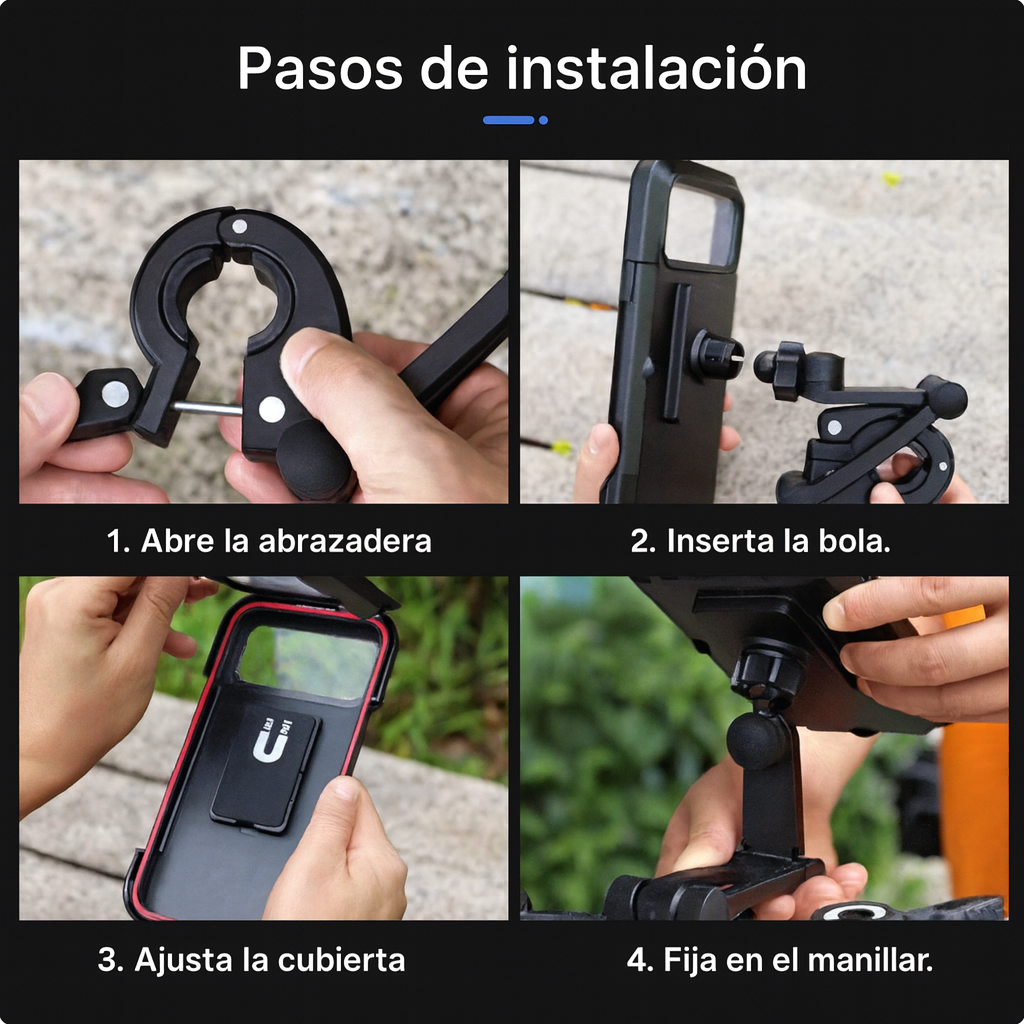 Pasos de instalación

1. Abre la abrazadera

2. Inserta la bola.

3. Ajusta la cubierta

4. Fija en el manillar.